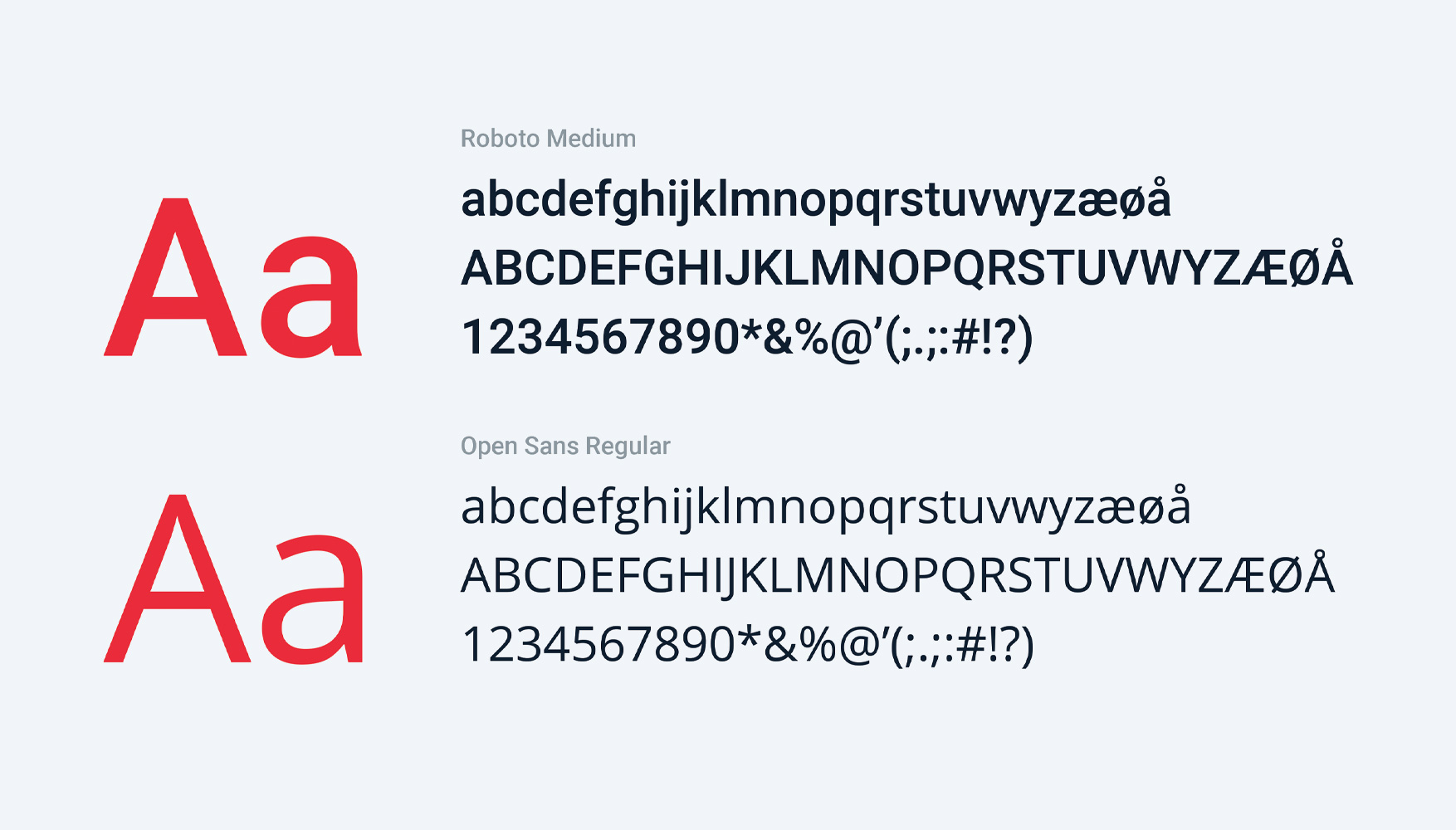 Aa

Roboto Medium

abcdefghijklmnopqrstuvwyzæøå
ABCDEFGHIJKLMNOPQRSTUVWYZÆØÅ
1234567890*&%@’(;.;:#!?)

Aa

Open Sans Regular

abcdefghijklmnopqrstuvwyzæøå
ABCDEFGHIJKLMNOPQRSTUVWYZÆØÅ
1234567890*&%@’(;.;:#!?)